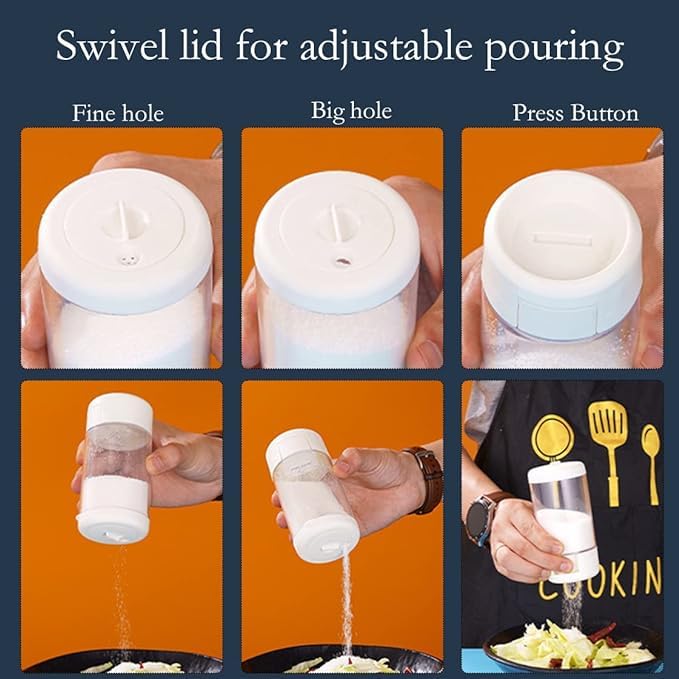 Swivel lid for adjustable pouring

Fine hole

Big hole

Press Button

COOKIN