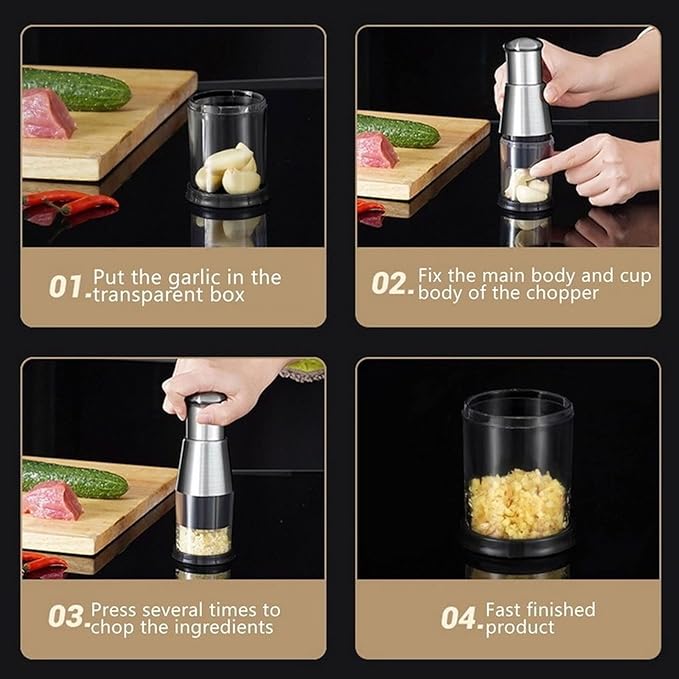 01. Put the garlic in the transparent box

02. Fix the main body and cup body of the chopper

03. Press several times to chop the ingredients

04. Fast finished product